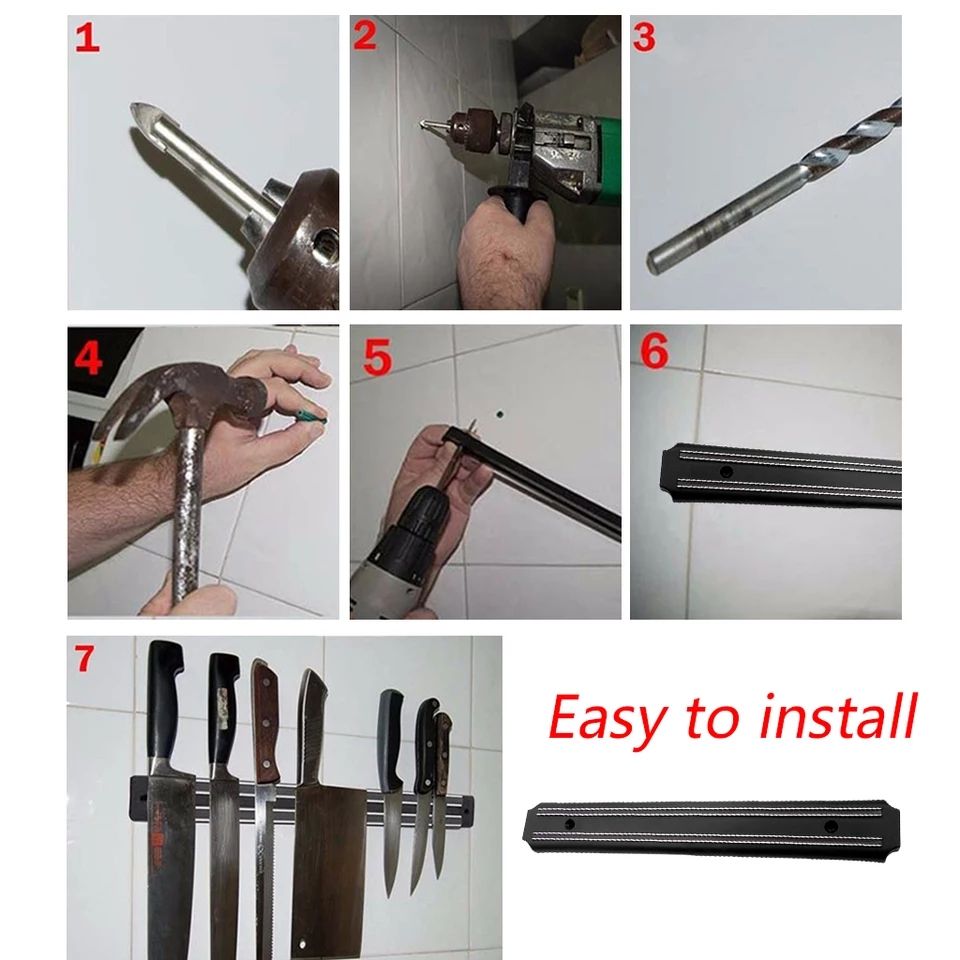 1
2
3
4
5
6
7
Easy to install